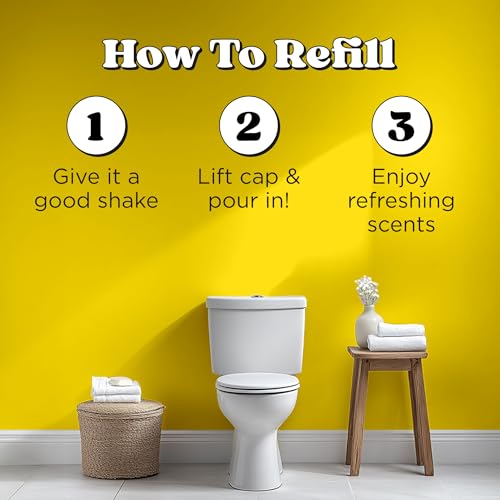 How To Refill

1
Give it a good shake

2
Lift cap & pour in!

3
Enjoy refreshing scents